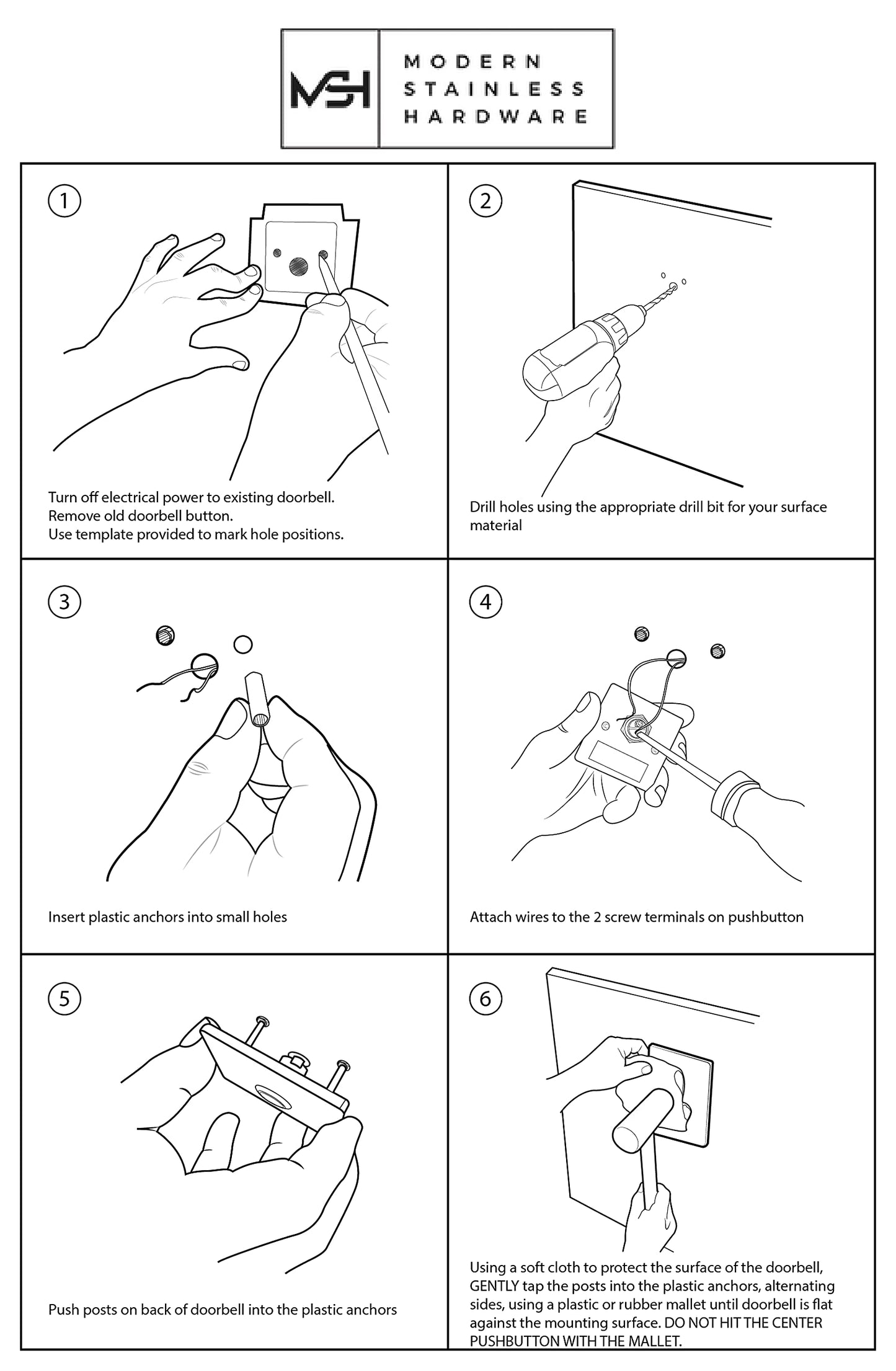 MSH

MODERN STAINLESS HARDWARE

1

Turn off electrical power to existing doorbell.
Remove old doorbell button.
Use template provided to mark hole positions.

2

Drill holes using the appropriate drill bit for your surface material

3

Insert plastic anchors into small holes

4

Attach wires to the 2 screw terminals on pushbutton

5

Push posts on back of doorbell into the plastic anchors

6

Using a soft cloth to protect the surface of the doorbell, GENTLY tap the posts into the plastic anchors, alternating sides, using a plastic or rubber mallet until doorbell is flat against the mounting surface. DO NOT HIT THE CENTER PUSHBUTTON WITH THE MALLET.