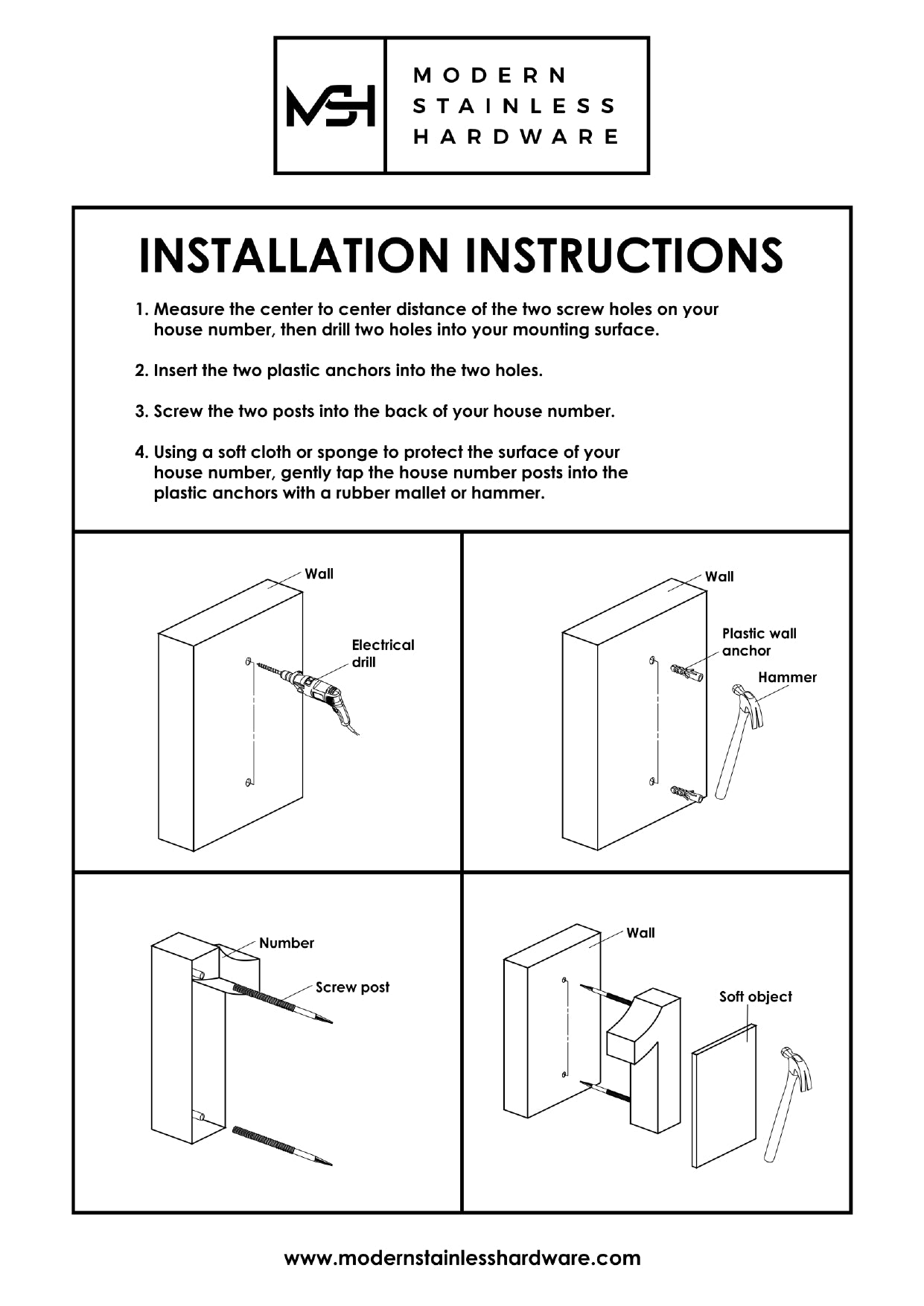 MSH

MODERN
STAINLESS
HARDWARE

INSTALLATION INSTRUCTIONS

1. Measure the center to center distance of the two screw holes on your house number, then drill two holes into your mounting surface.

2. Insert the two plastic anchors into the two holes.

3. Screw the two posts into the back of your house number.

4. Using a soft cloth or sponge to protect the surface of your house number, gently tap the house number posts into the plastic anchors with a rubber mallet or hammer.

Wall

Electrical drill

Wall

Plastic wall anchor

Hammer

Number

Screw post

Wall

Soft object

www.modernstainlesshardware.com